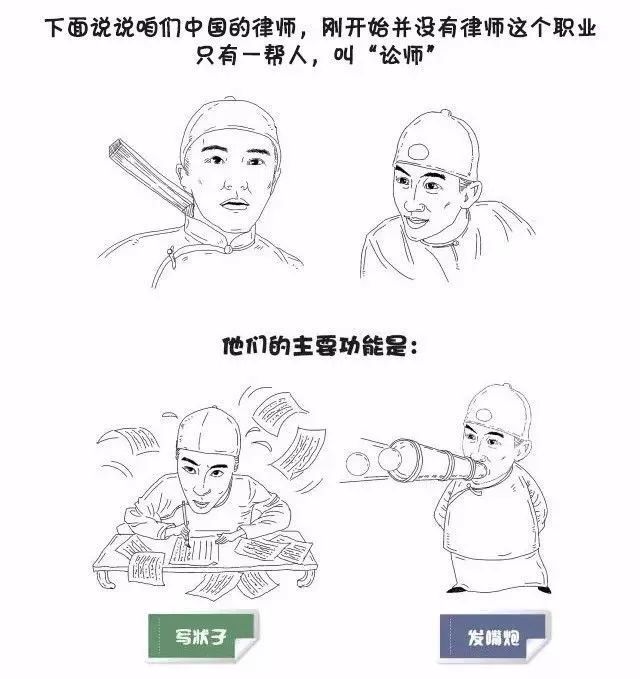 下面说说咱们中国的律师，刚开始并没有律师这个职业
只有一帮人，叫“讼师”

他们的主要功能是：

写状子

发嘴炮